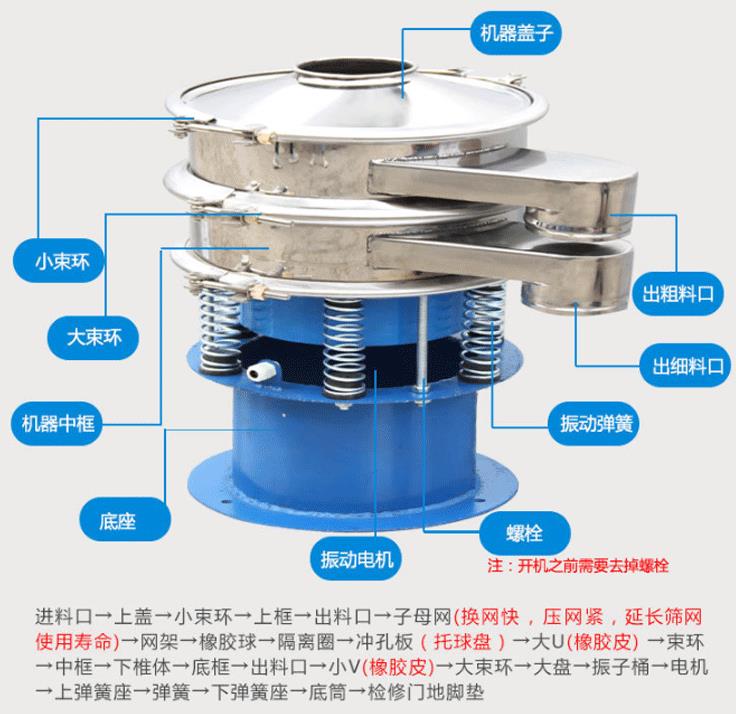 机器盖子

小束环

大束环

机器中框

底座

出粗料口

出细料口

振动弹簧

螺栓

振动电机

注：开机之前需要去掉螺栓

进料口→上盖→小束环→上框→出料口→子母网(换网快，压网紧，延长筛网使用寿命)→网架→橡胶球→隔离圈→冲孔板（托球盘）→大U(橡胶皮) →束环→中框→下椎体→底框→出料口→小V(橡胶皮)→大束环→大盘→振子桶→电机→上弹簧座→弹簧→下弹簧座→底筒→检修门地脚垫